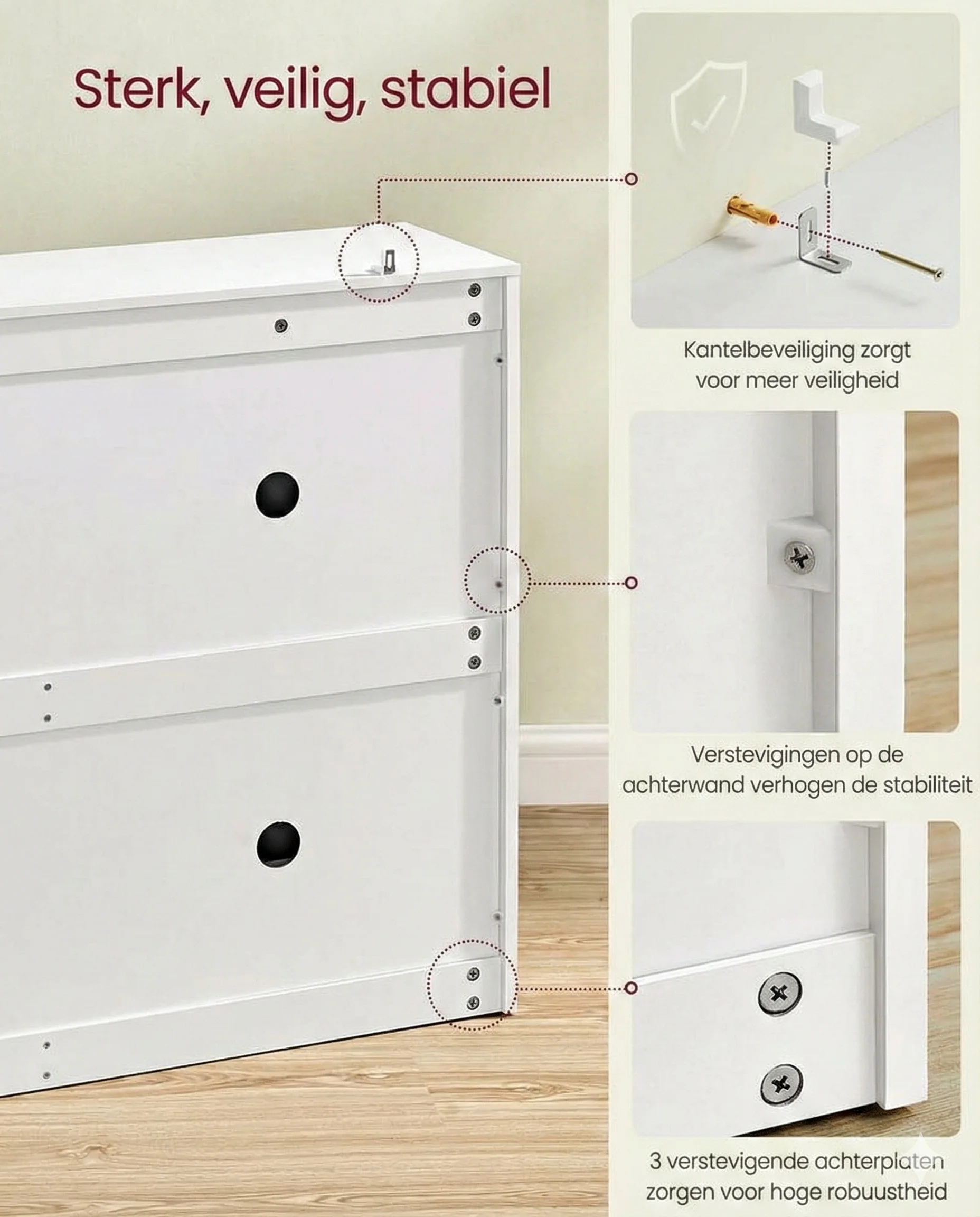 Sterk, veilig, stabiel

Kantelbeveiliging zorgt voor meer veiligheid

Verstevigingen op de achterwand verhogen de stabiliteit

3 verstevigende achterplaten zorgen voor hoge robuustheid