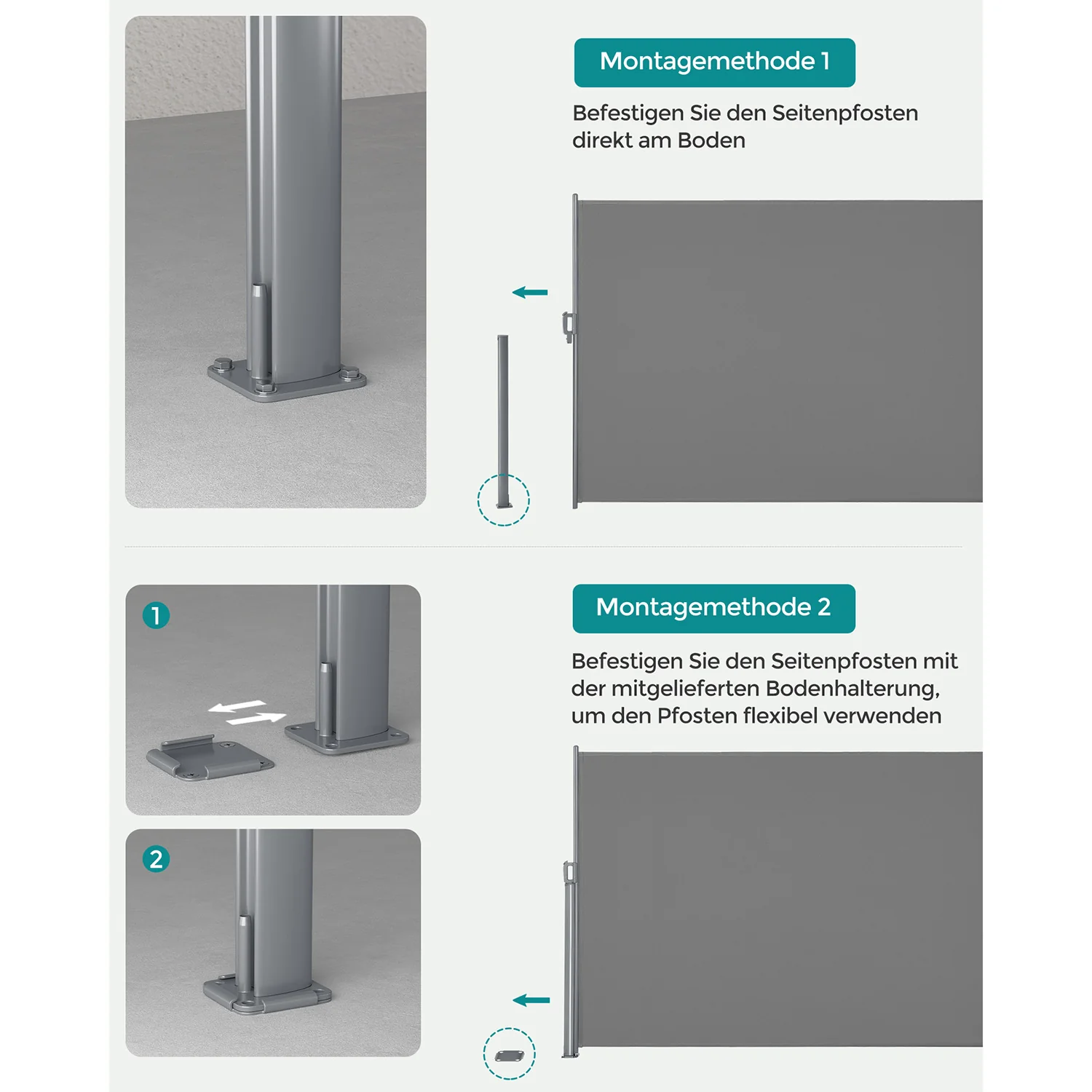 Montagemethode 1

Befestigen Sie den Seitenpfosten direkt am Boden

1

2

Montagemethode 2

Befestigen Sie den Seitenpfosten mit der mitgelieferten Bodenhalterung, um den Pfosten flexibel verwenden